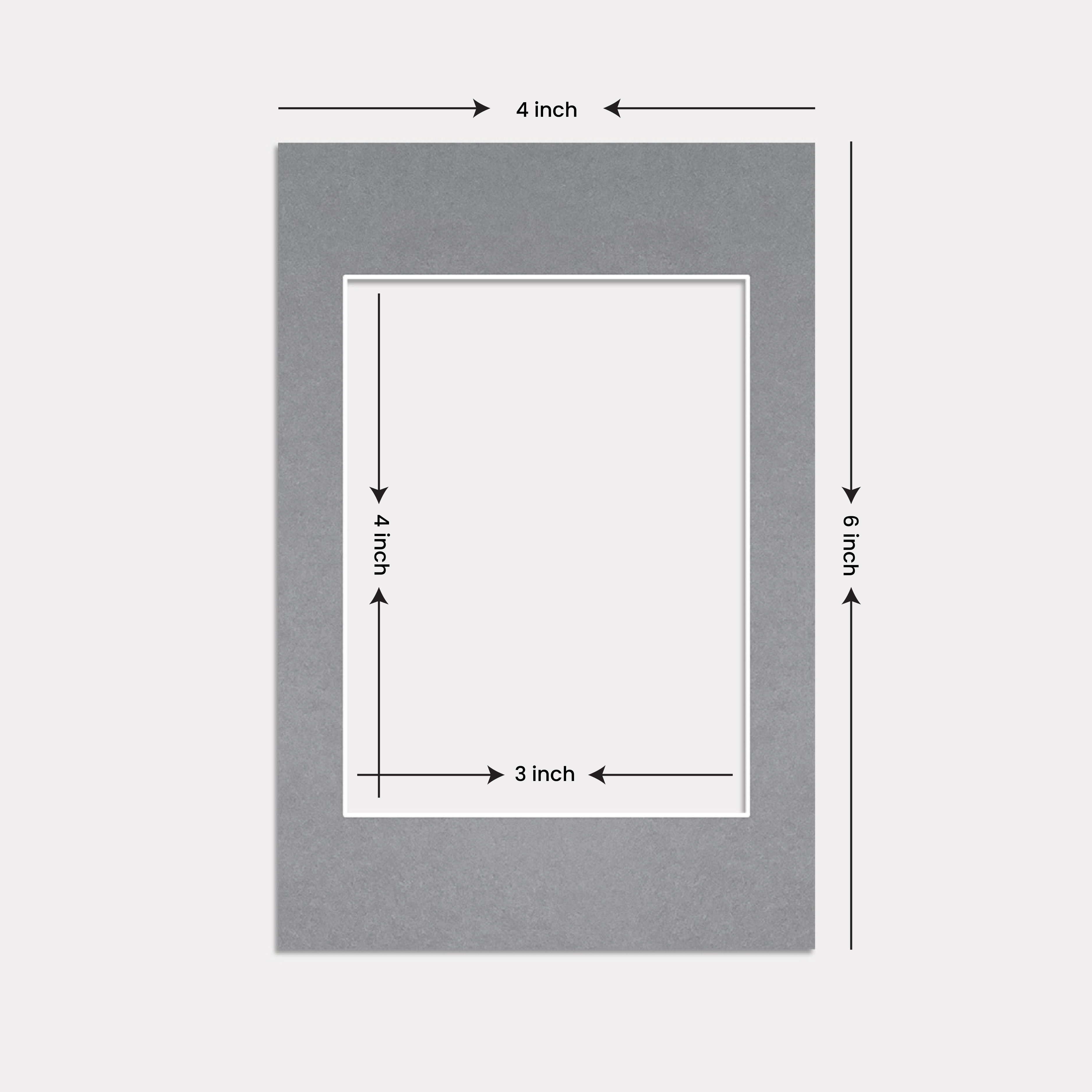 4 inch

4 inch

6 inch

3 inch